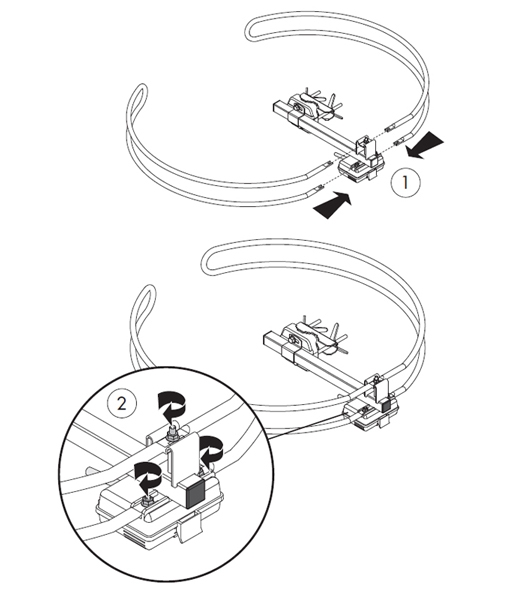 1

2